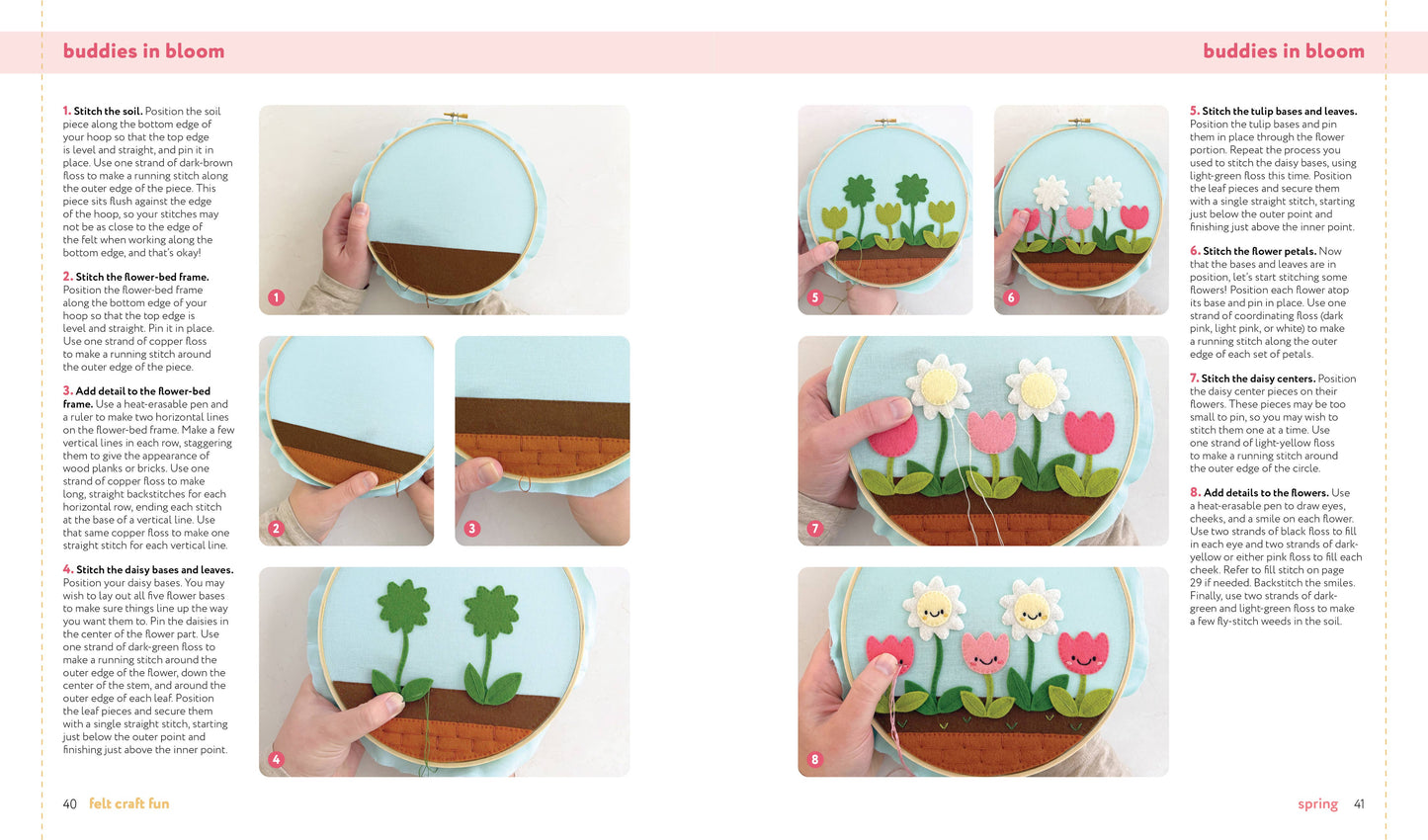 buddies in bloom

1. Stitch the soil. Position the soil piece along the bottom edge of your hoop so that the top edge is level and straight, and pin it in place. Use one strand of dark-brown floss to make a running stitch along the outer edge of the piece. This piece sits flush against the edge of the hoop, so your stitches may not be as close to the edge of the felt when working along the bottom edge, and that's okay!

2. Stitch the flower-bed frame. Position the flower-bed frame along the bottom edge of your hoop so that the top edge is level and straight. Pin it in place. Use one strand of copper floss to make a running stitch around the outer edge of the piece.

3. Add detail to the flower-bed frame. Use a heat-erasable pen and a ruler to make two horizontal lines on the flower-bed frame. Make a few vertical lines in each row, staggering them to give the appearance of wood planks or bricks. Use one strand of copper floss to make long, straight backstitches for each horizontal row, ending each stitch at the base of a vertical line. Use that same copper floss to make one straight stitch for each vertical line.

4. Stitch the daisy bases and leaves. Position your daisy bases. You may wish to lay out all five flower bases to make sure things line up the way you want them to. Pin the daisies in the center of the flower part. Use one strand of dark-green floss to make a running stitch around the outer edge of the flower, down the center of the stem, and around the outer edge of each leaf. Position the leaf pieces and secure them with a single straight stitch, starting just below the outer point and finishing just above the inner point.

1

2

3

4

40 felt craft fun

buddies in bloom

5

6

7

8

5. Stitch the tulip bases and leaves. Position the tulip bases and pin them in place through the flower portion. Repeat the process you used to stitch the daisy bases, using light-green floss this time. Position the leaf pieces and secure them with a single straight stitch, starting just below the outer point and finishing just above the inner point.

6. Stitch the flower petals. Now that the bases and leaves are in position, let's start stitching some flowers! Position each flower atop its base and pin in place. Use one strand of coordinating floss (dark pink, light pink, or white) to make a running stitch along the outer edge of each set of petals.

7. Stitch the daisy centers. Position the daisy center pieces on their flowers. These pieces may be too small to pin, so you may wish to stitch them one at a time. Use one strand of light-yellow floss to make a running stitch around the outer edge of the circle.

8. Add details to the flowers. Use a heat-erasable pen to draw eyes, cheeks, and a smile on each flower. Use two strands of black floss to fill in each eye and two strands of dark-yellow or either pink floss to fill each cheek. Refer to fill stitch on page 29 if needed. Backstitch the smiles. Finally, use two strands of dark-green and light-green floss to make a few fly-stitch weeds in the soil.

spring 41